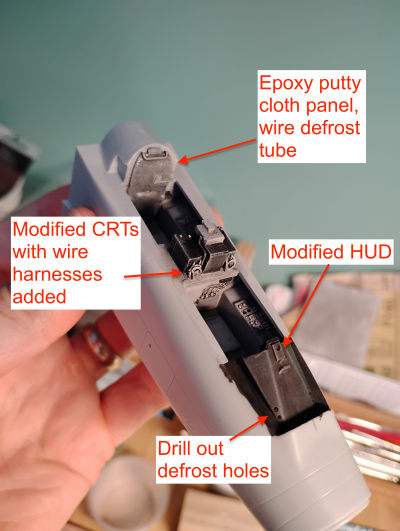 Epoxy putty cloth panel, wire defrost tube

Modified CRTs with wire harnesses added

Modified HUD

Drill out defrost holes