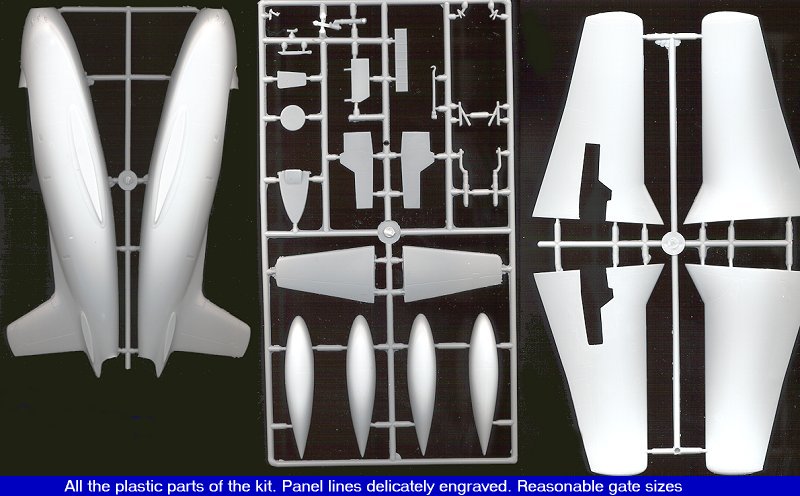 All the plastic parts of the kit. Panel lines delicately engraved. Reasonable gate sizes